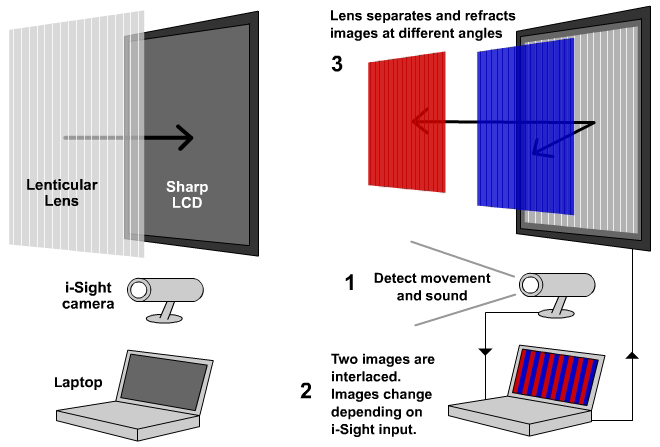 Lenticular Lens

Sharp LCD

i-Sight camera

Laptop

Lens separates and refracts images at different angles

3

1

Detect movement and sound

2

Two images are interlaced. Images change depending on i-Sight input.